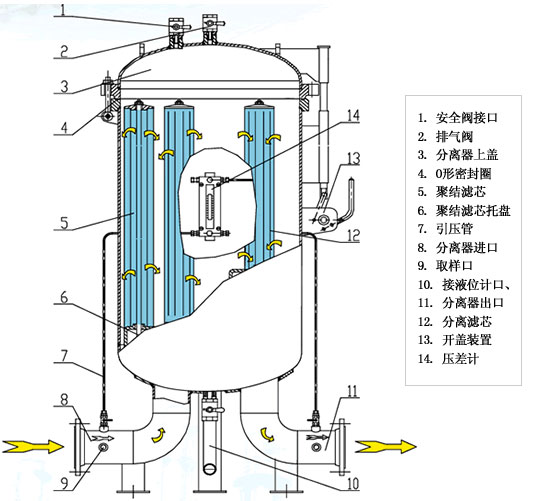 1
2
3
4
5
6
7
8
9
14
13
12
11
10

1. 安全阀接口
2. 排气阀
3. 分离器上盖
4. O形密封圈
5. 聚结滤芯
6. 聚结滤芯托盘
7. 引压管
8. 分离器进口
9. 取样口
10. 接液位计口、
11. 分离器出口
12. 分离滤芯
13. 开盖装置
14. 压差计